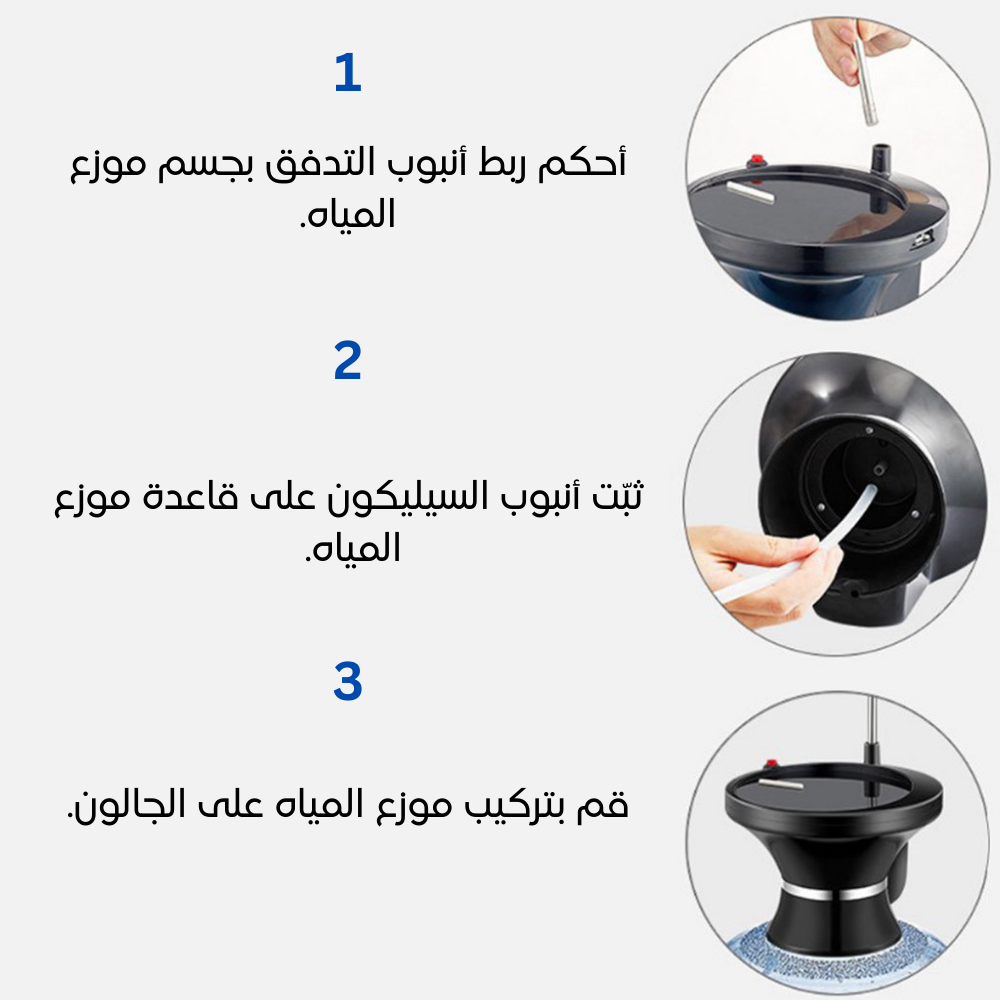 1

أحكم ربط أنبوب التدفق بجسم موزع المياه.

2

ثبّت أنبوب السيليكون على قاعدة موزع المياه.

3

قم بتركيب موزع المياه على الجالون.